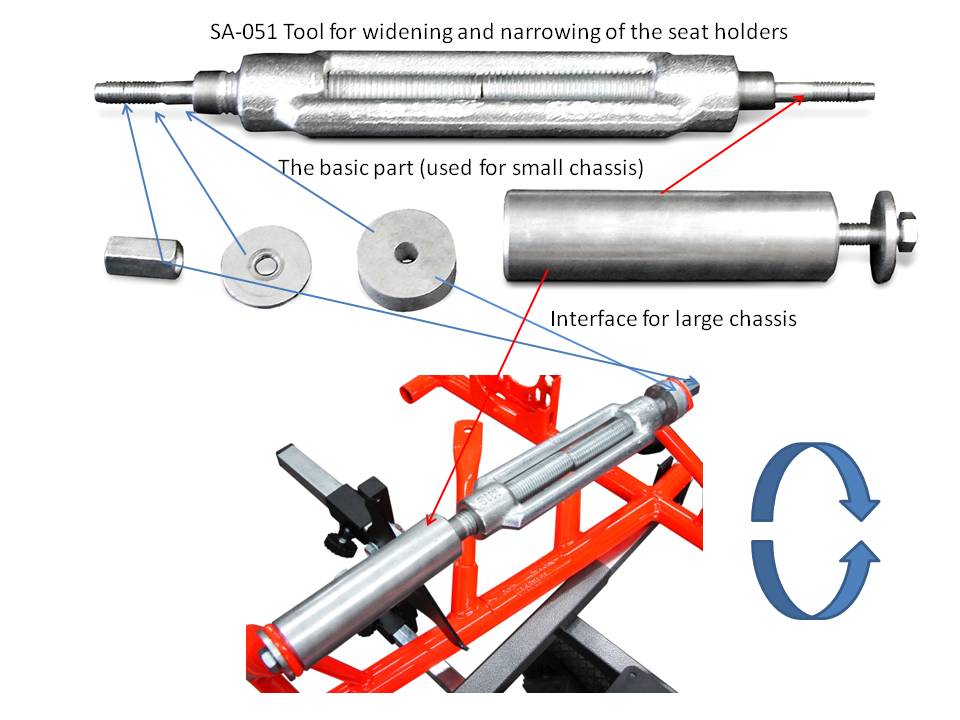 SA-051 Tool for widening and narrowing of the seat holders

The basic part (used for small chassis)

Interface for large chassis